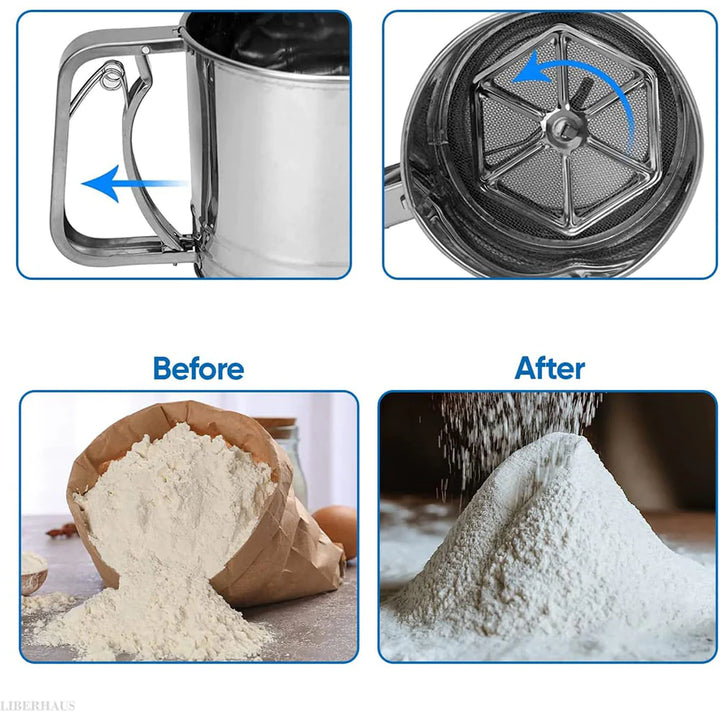 Before

After

LIBERHAUS