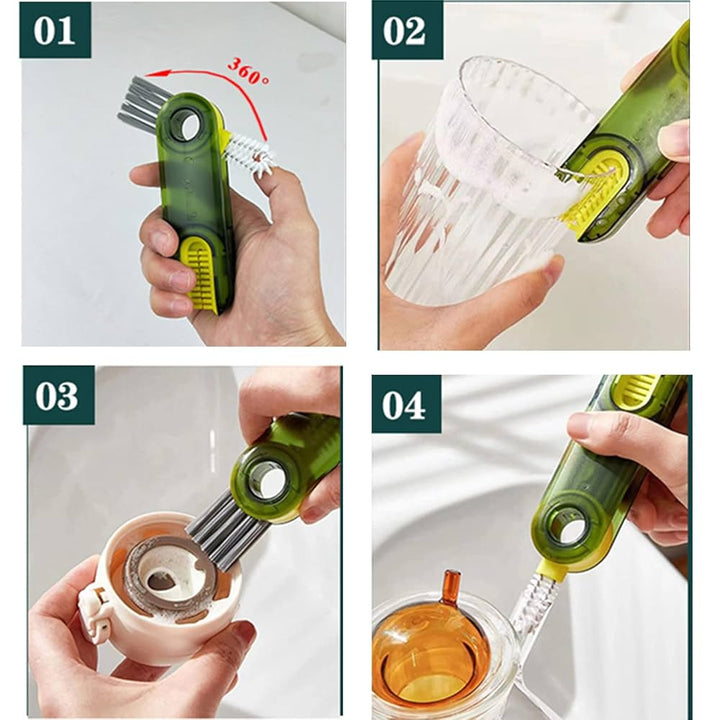 01

360°

02

03

04