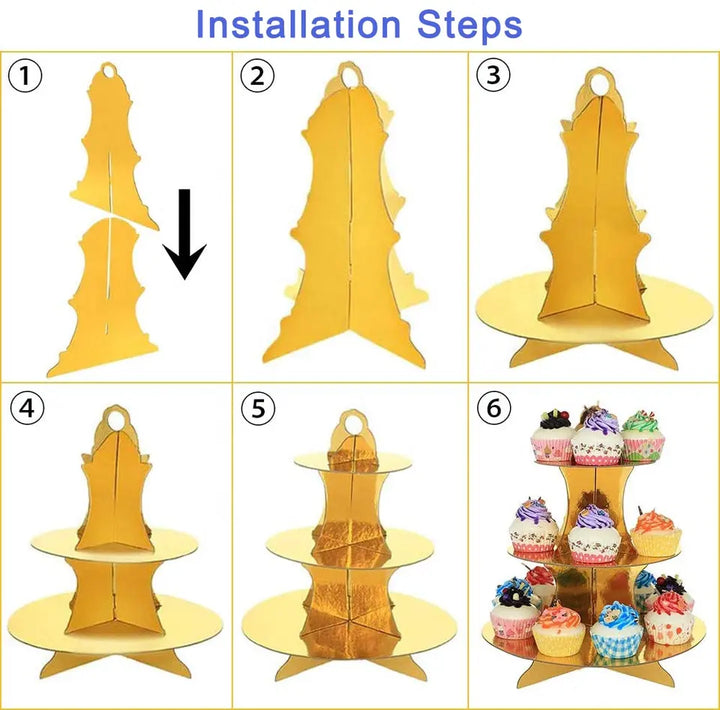 Installation Steps

①

②

③

④

⑤

⑥